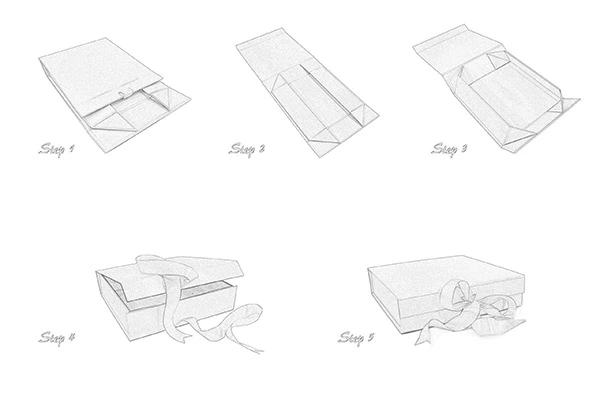 Step 1

Step 2

Step 3

Step 4

Step 5